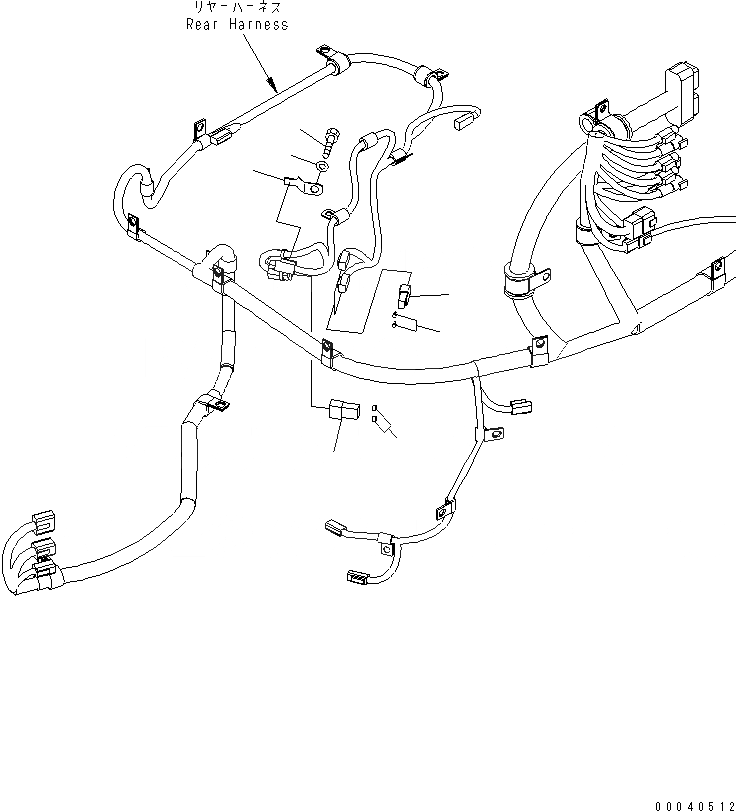 リヤーハーネス
Rear Harness

00040512