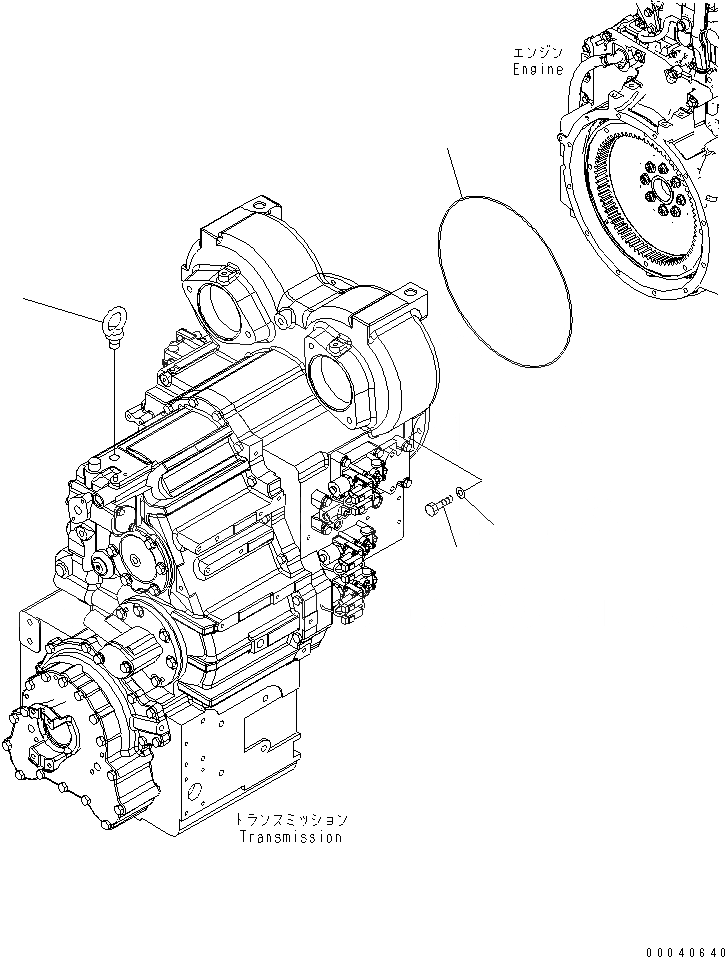 エンジン
Engine

トランスミッション
Transmission

00040640