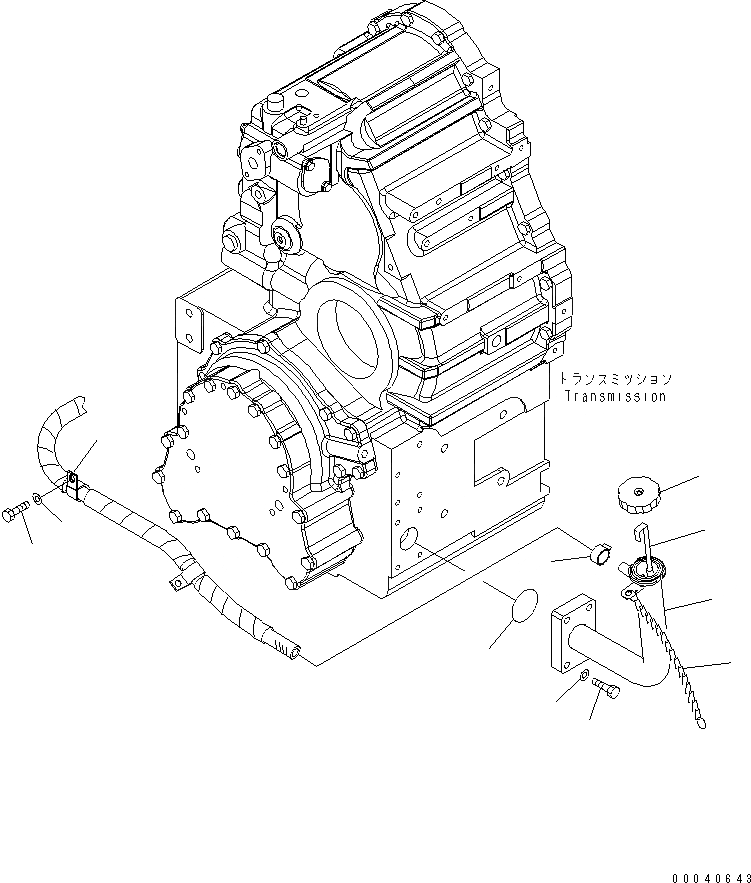 トランスミッション
Transmission

00040643