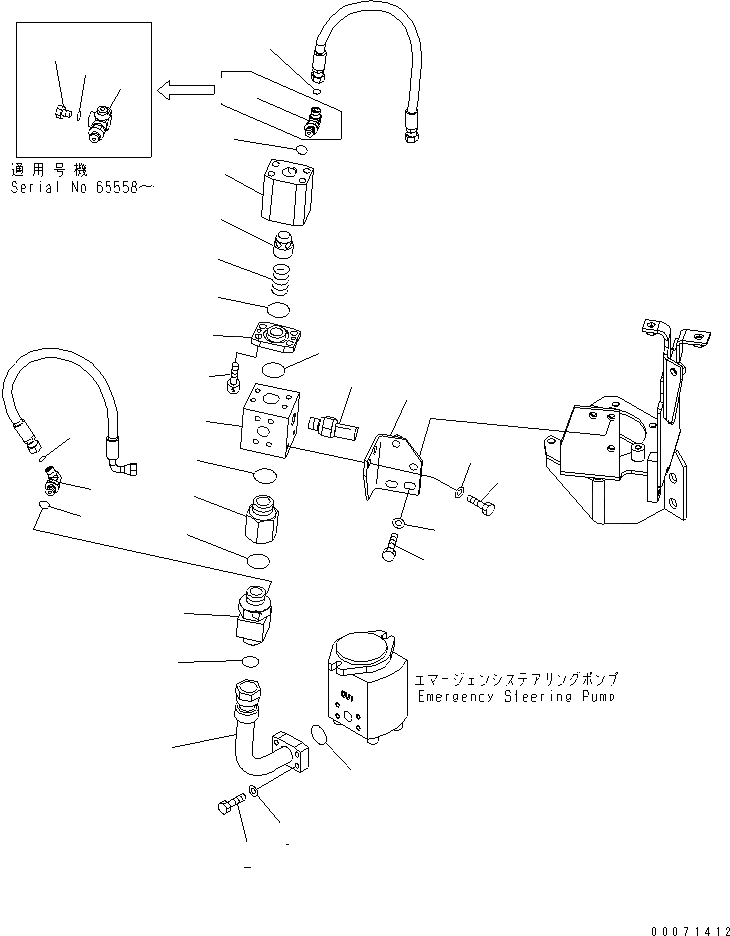 適用号機
Serial No 65558~

OUT

エマージェンシステアリングポンプ
Emergency Steering Pump

00071412