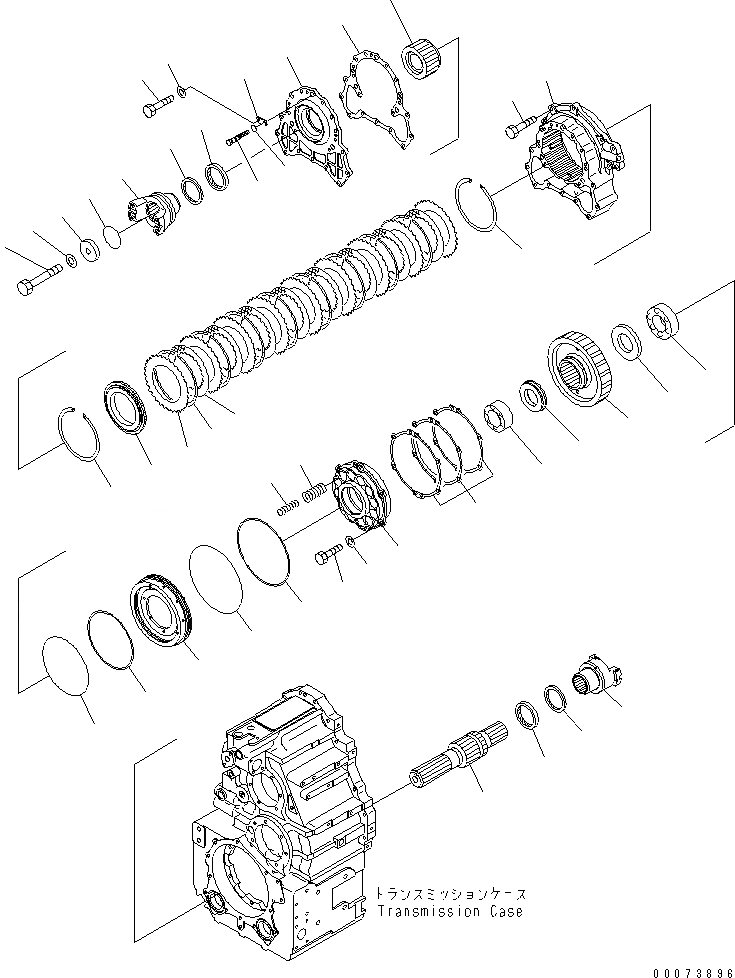 トランスミッションケース
Transmission Case

00073896