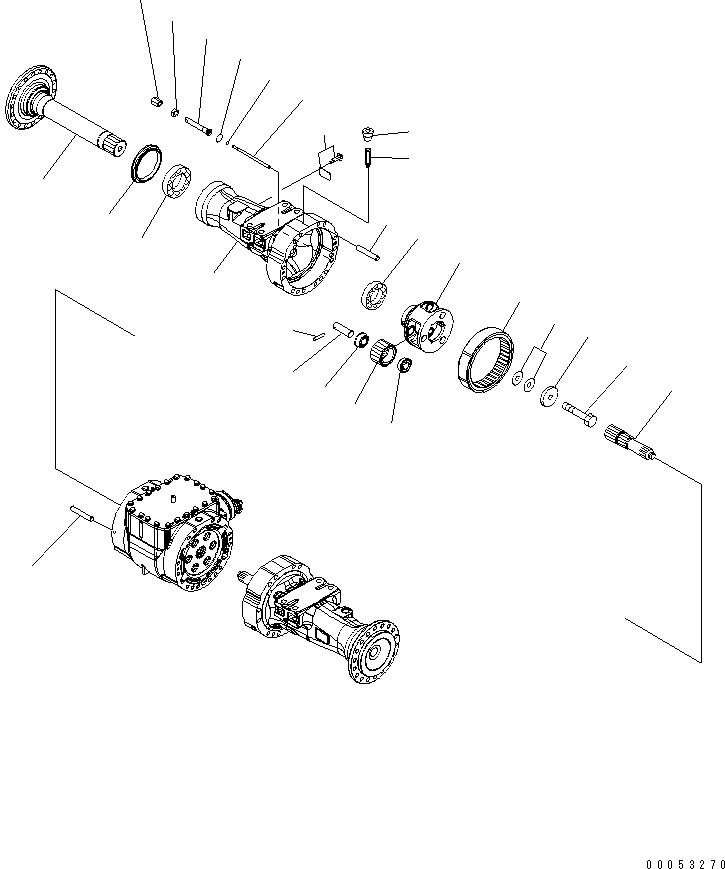 00053270