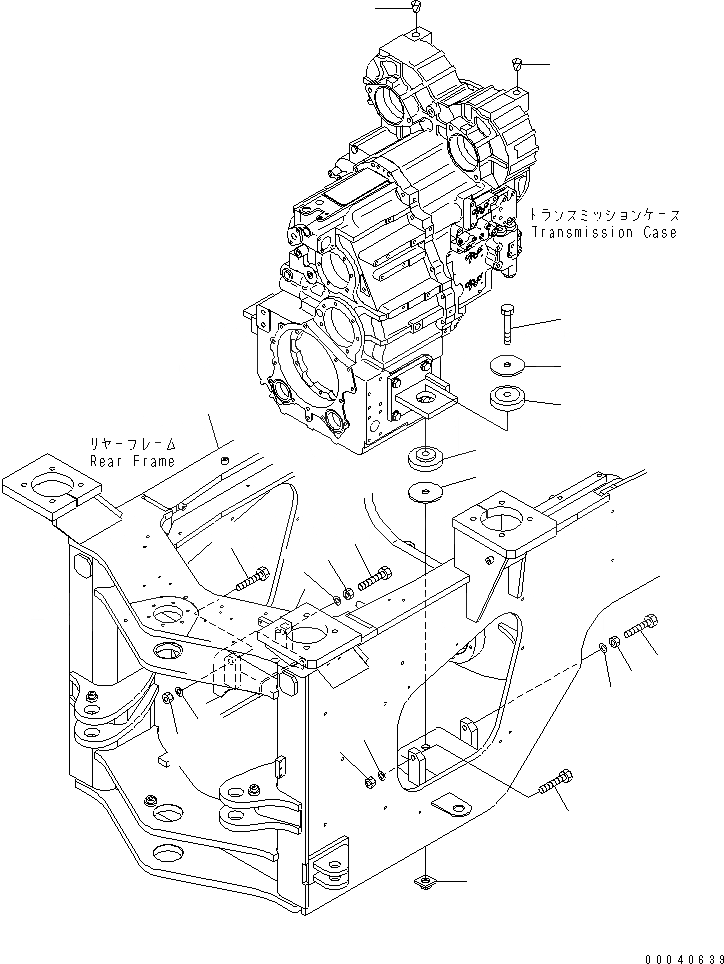 トランスミッションケース
Transmission Case

リヤーフレーム
Rear Frame

00040639