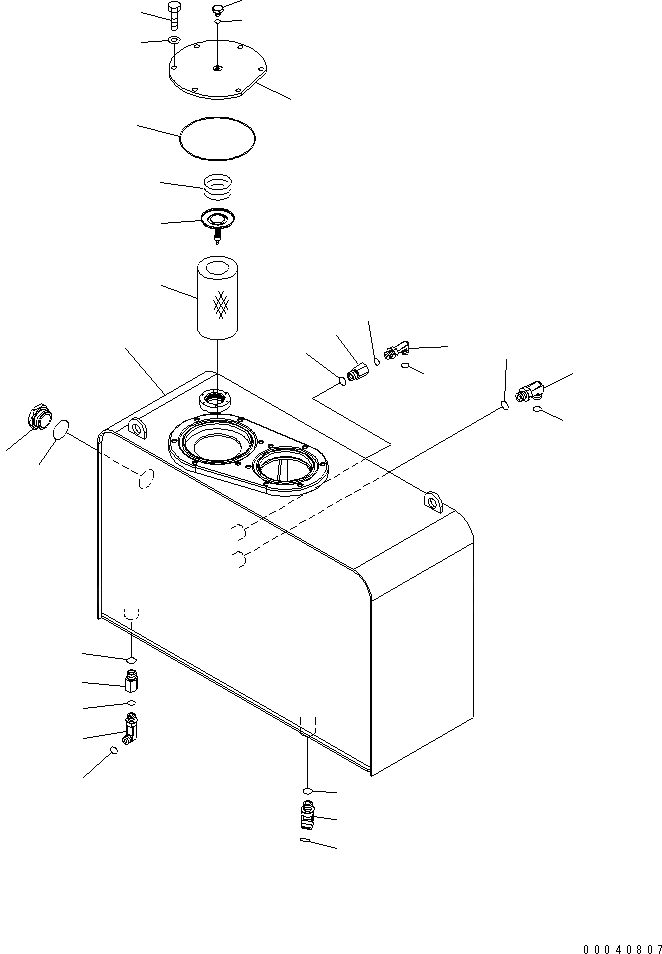 00040807