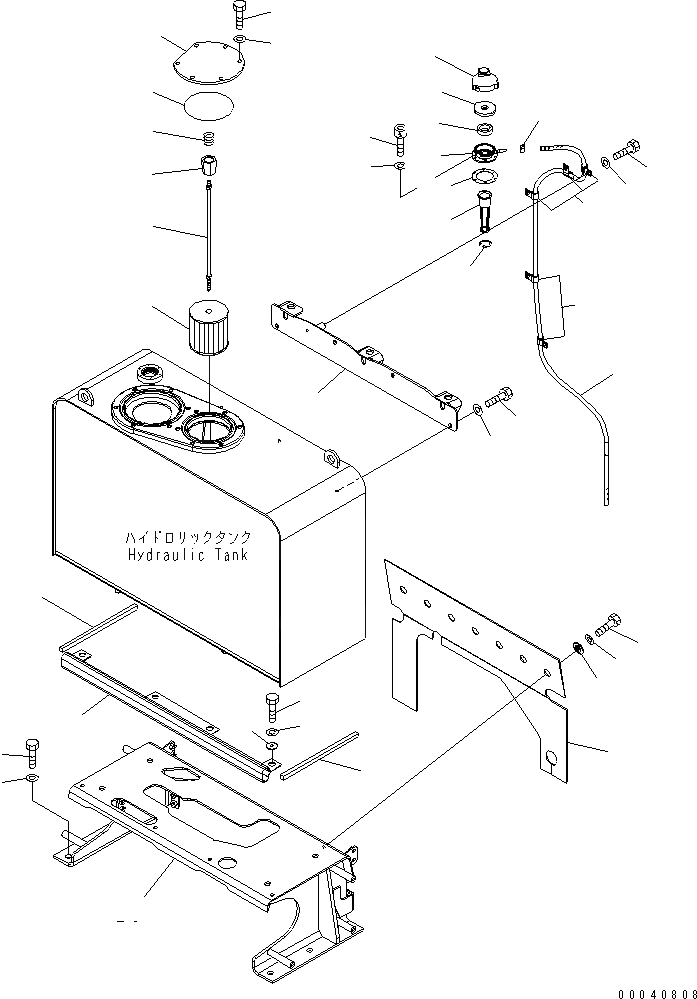 ハイドロリックタンク
Hydraulic Tank

00040808