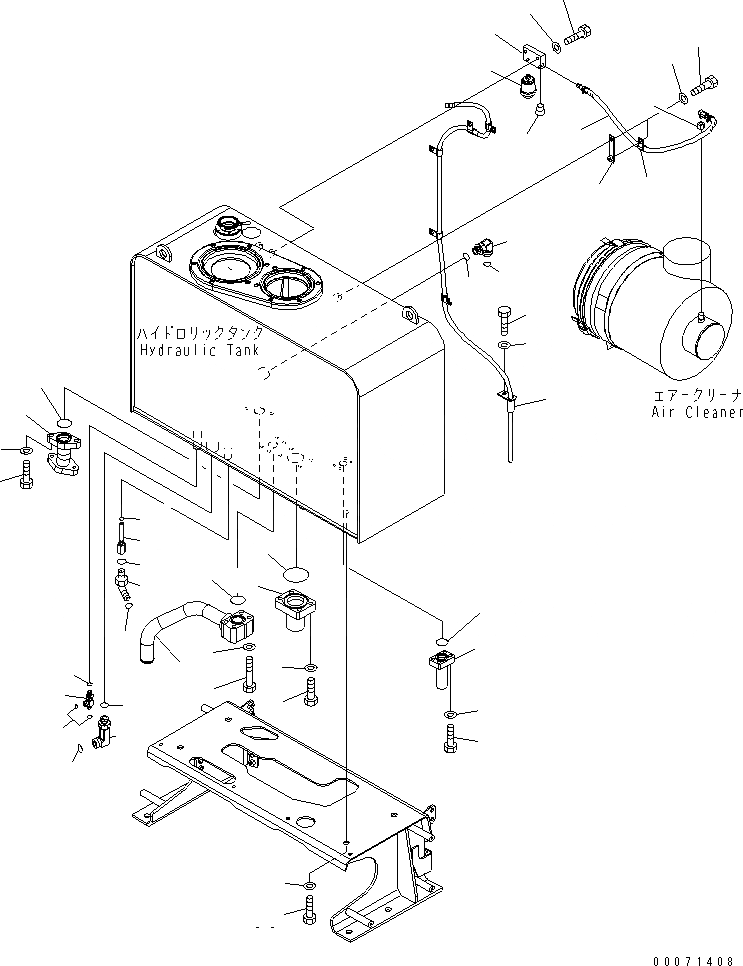 ハイドロリックタンク
Hydraulic Tank

エアークリーナ
Air Cleaner

00071408