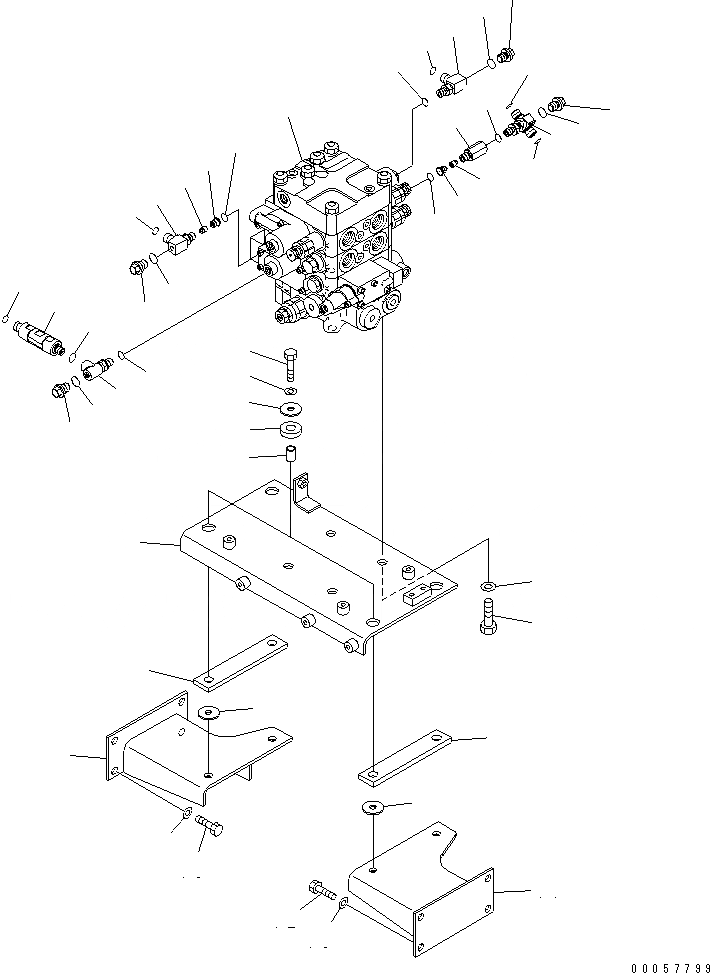 00057799