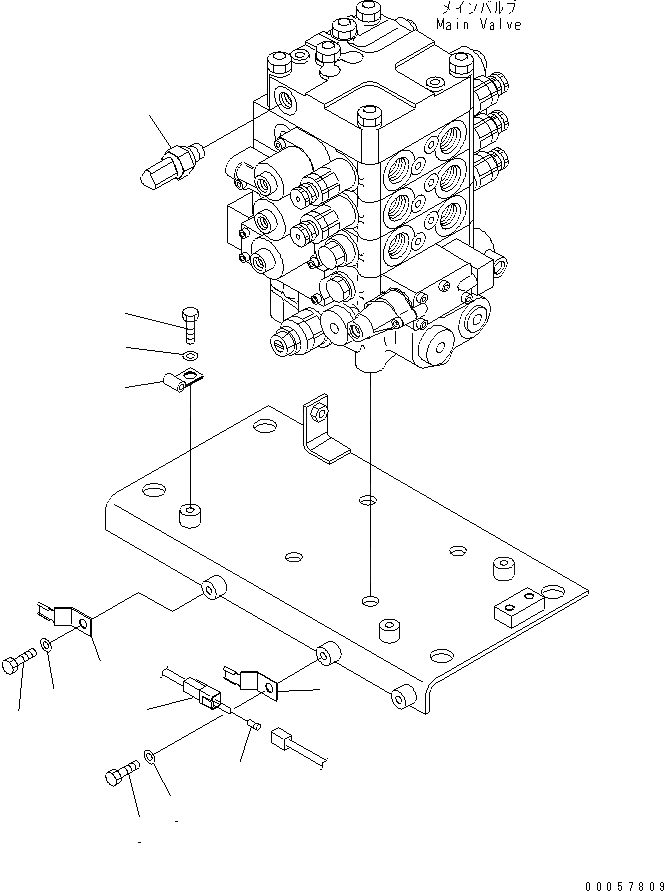 メインバルブ
Main Valve

00057809