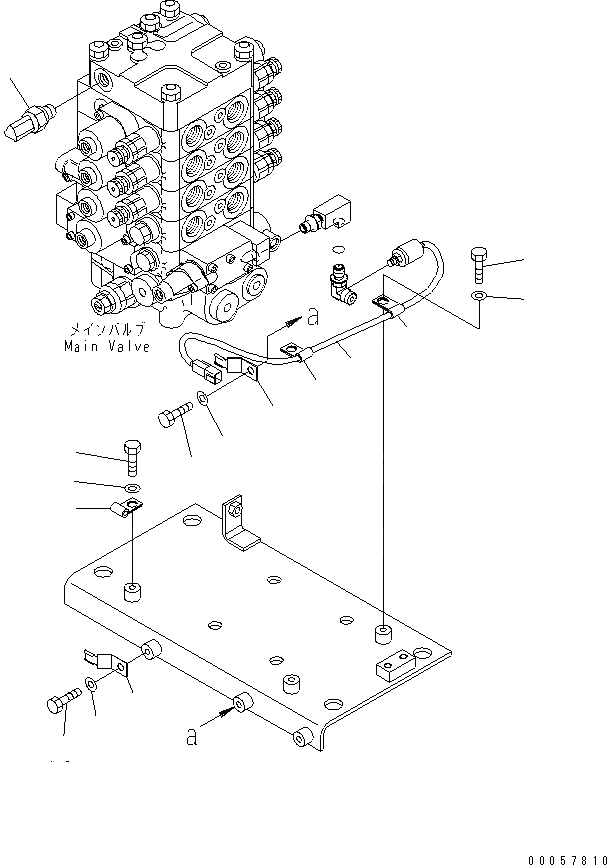 メインバルブ
Main Valve

a

a

00057810