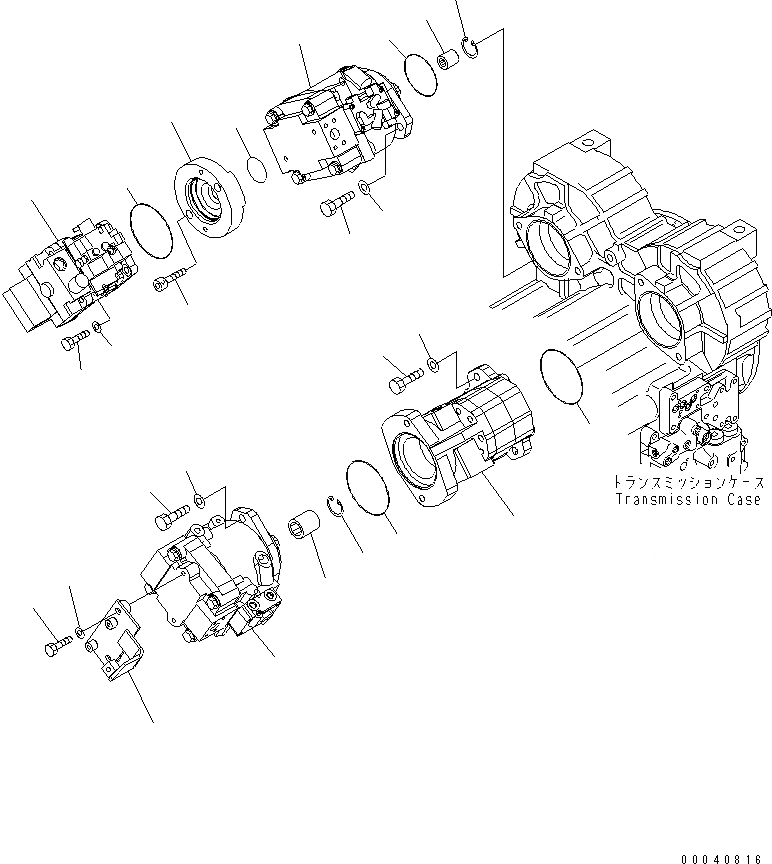 トランスミッションケース
Transmission Case

00040816