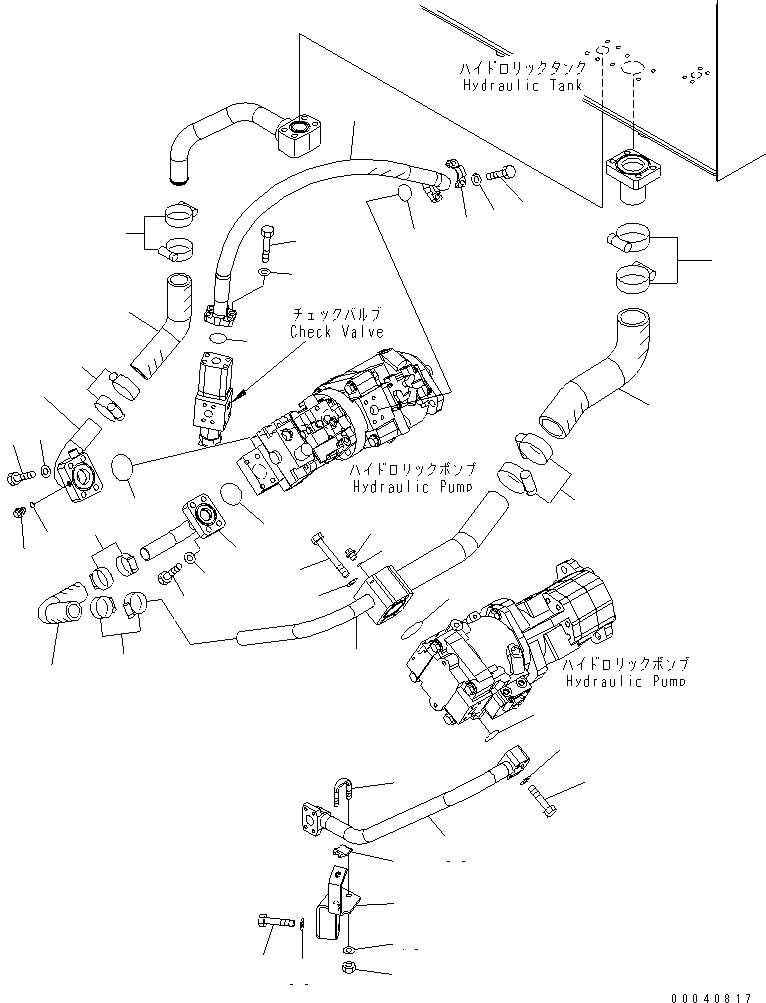 ハイドロリックタンク
Hydraulic Tank

チェックバルブ
Check Valve

ハイドロリックポンプ
Hydraulic Pump

ハイドロリックポンプ
Hydraulic Pump

00040817