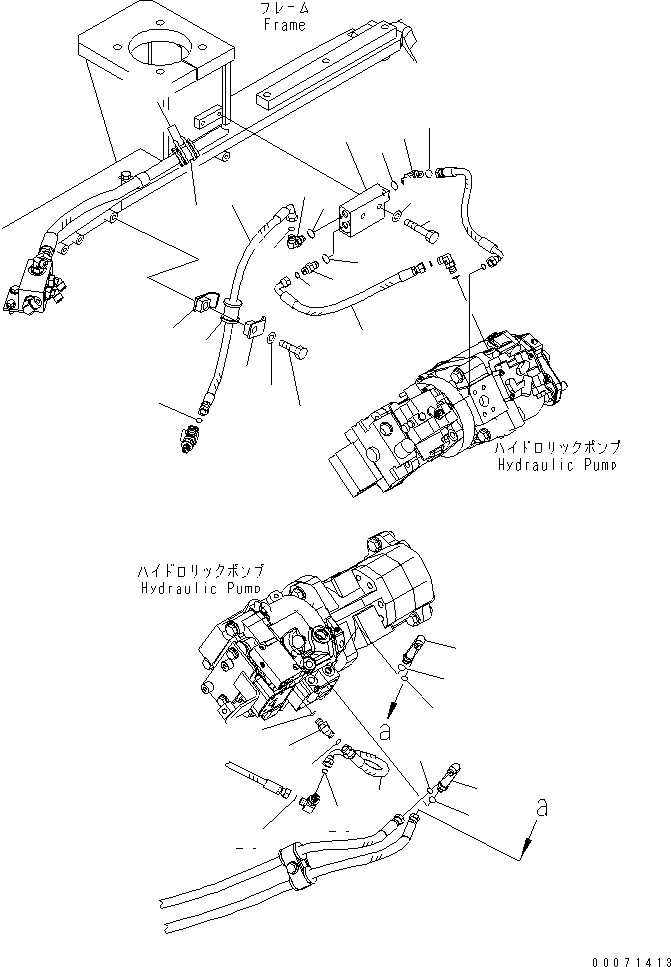 フレーム
Frame

ハイドロリックポンプ
Hydraulic Pump

ハイドロリックポンプ
Hydraulic Pump

a

a

00071413