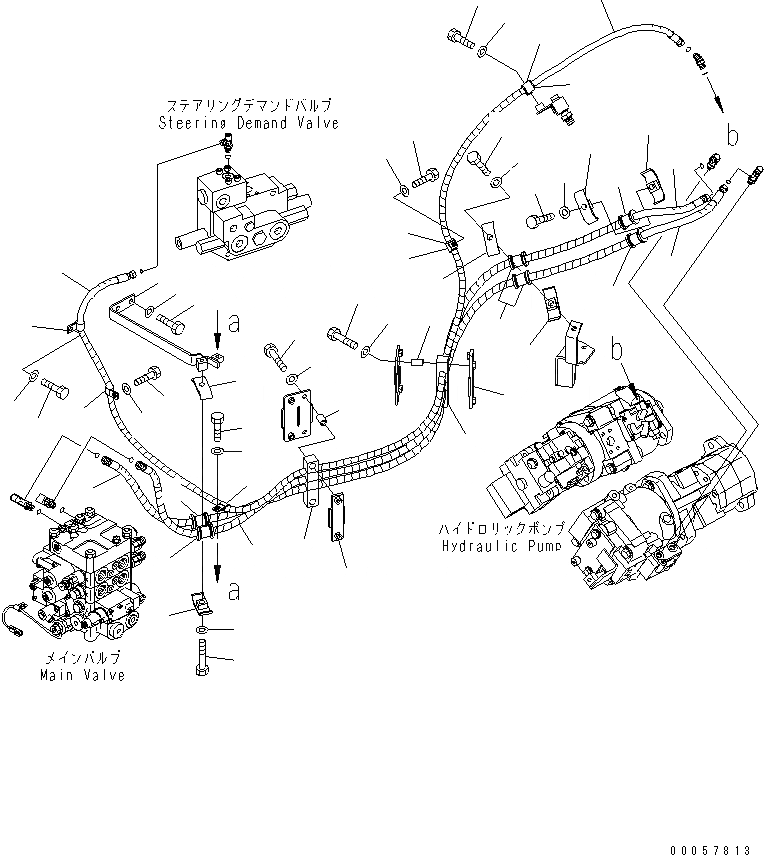 ステアリングデマンドバルブ
Steering Demand Valve

b

a

b

ハイドロリックポンプ
Hydraulic Pump

a

メインバルブ
Main Valve

00057813