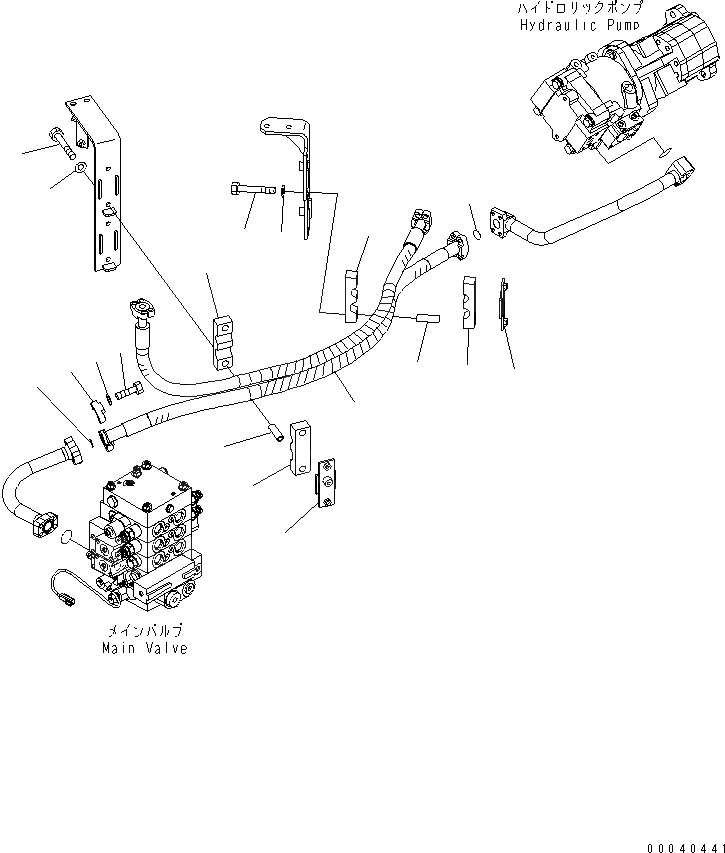 ハイドロリックポンプ
Hydraulic Pump

メインバルブ
Main Valve

00040441