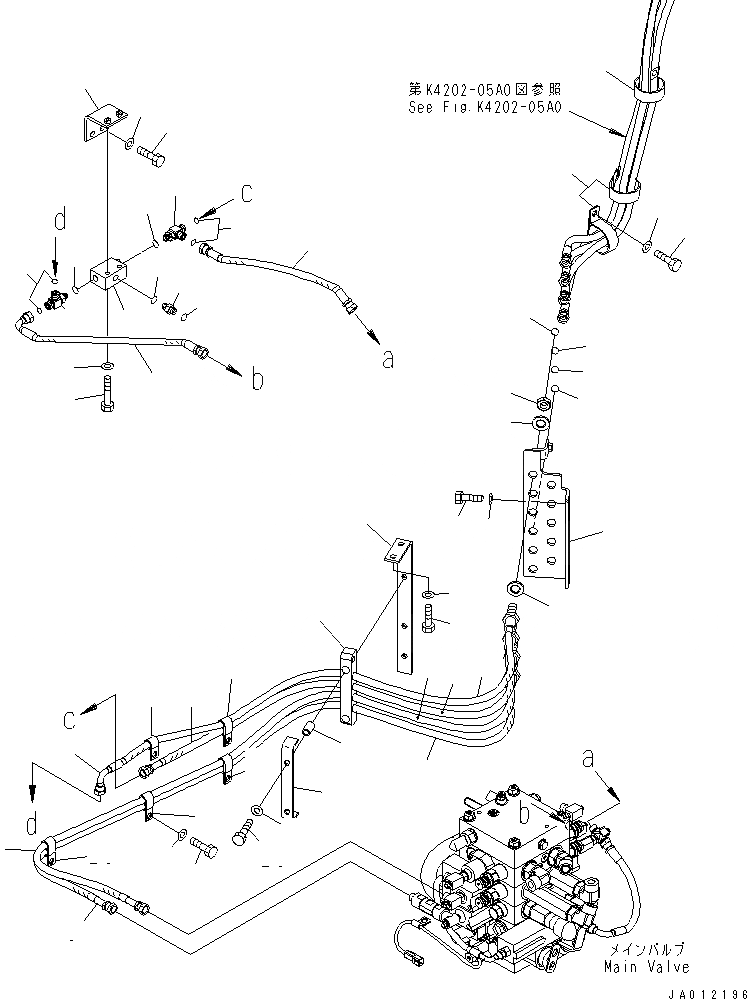 第K4202-05A0図参照
See Fig.K4202-05A0

c
d
a
b
c
d
a
b

メインバルブ
Main Valve

JA012196