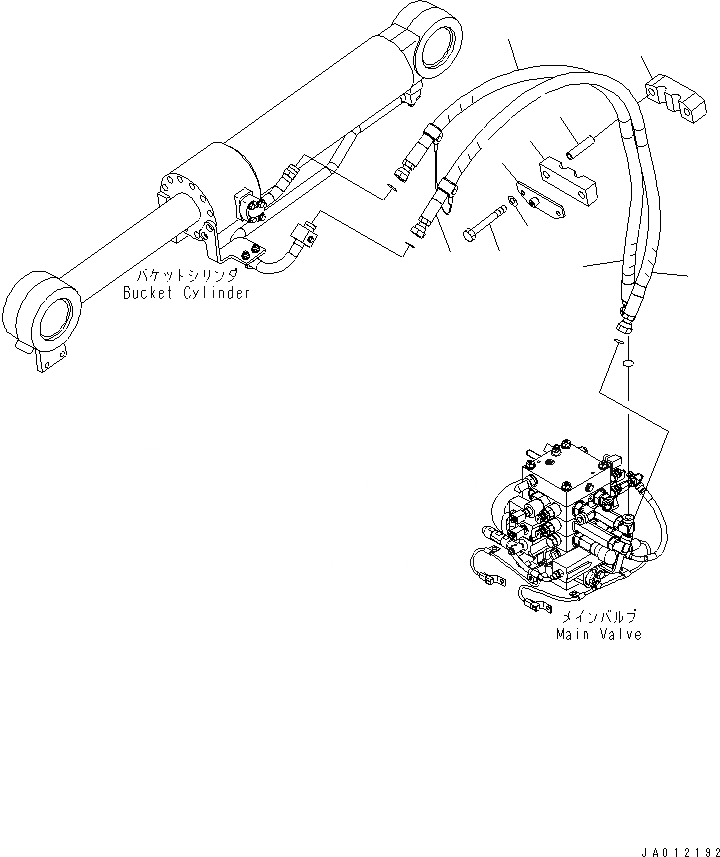 バケットシリンダ
Bucket Cylinder

メインバルブ
Main Valve

JA012192