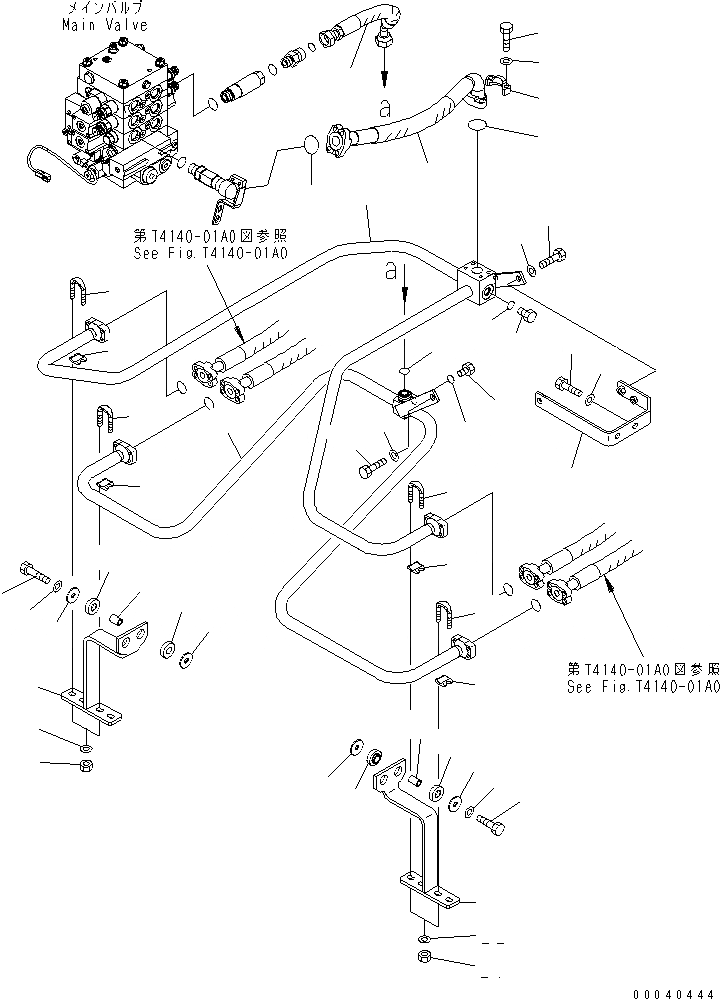 メインバルブ
Main Valve

a

第T4140-01A0図参照
See Fig.T4140-01A0

a

第T4140-01A0図参照
See Fig.T4140-01A0

00040444