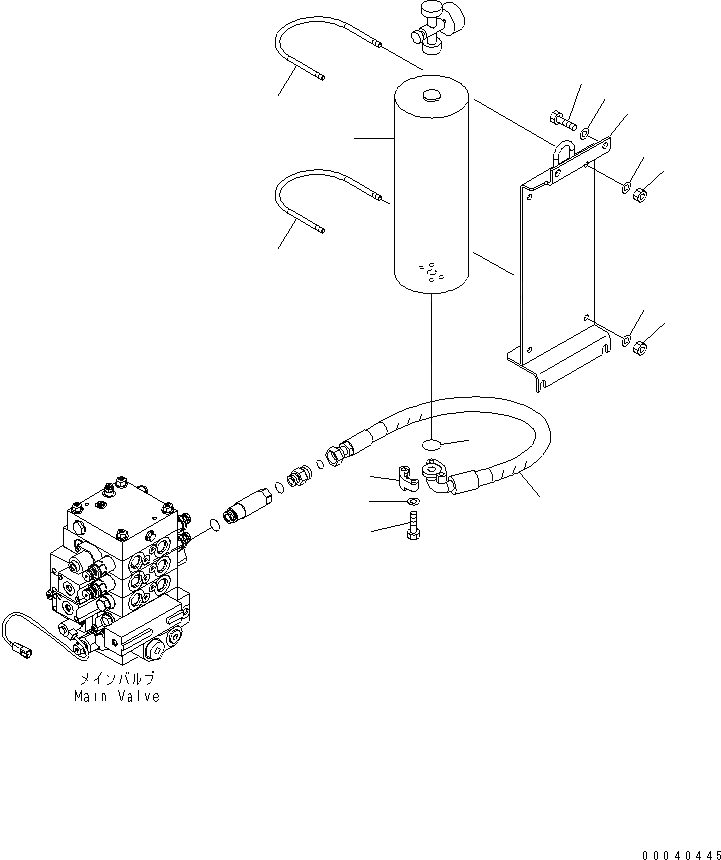 メインバルブ
Main Valve

00040445