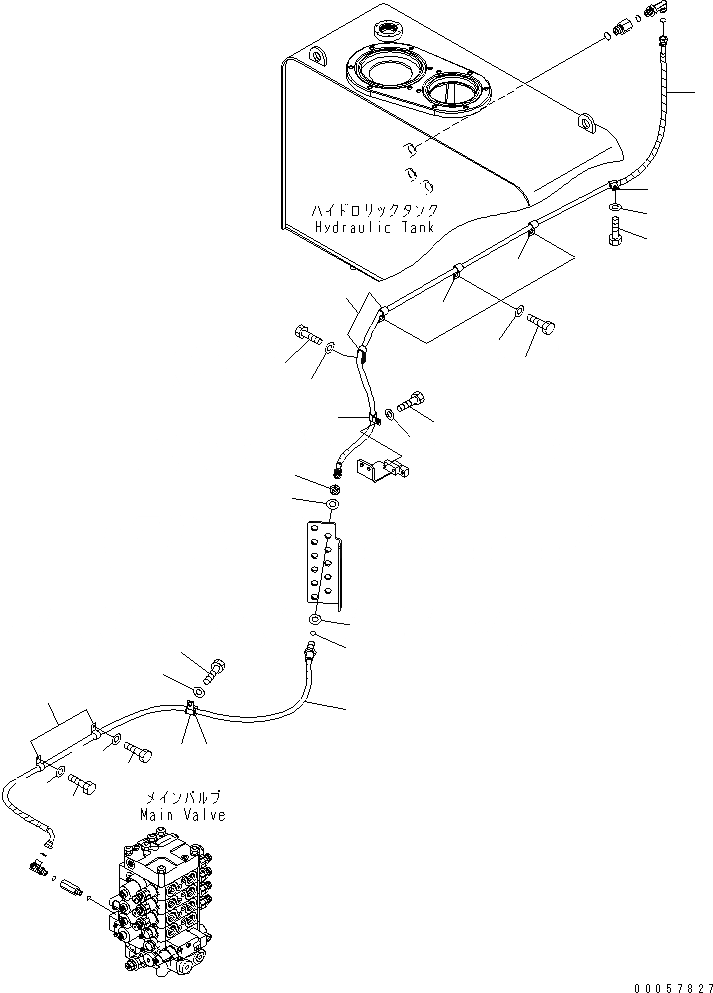 ハイドロリックタンク
Hydraulic Tank

メインバルブ
Main Valve

00057827