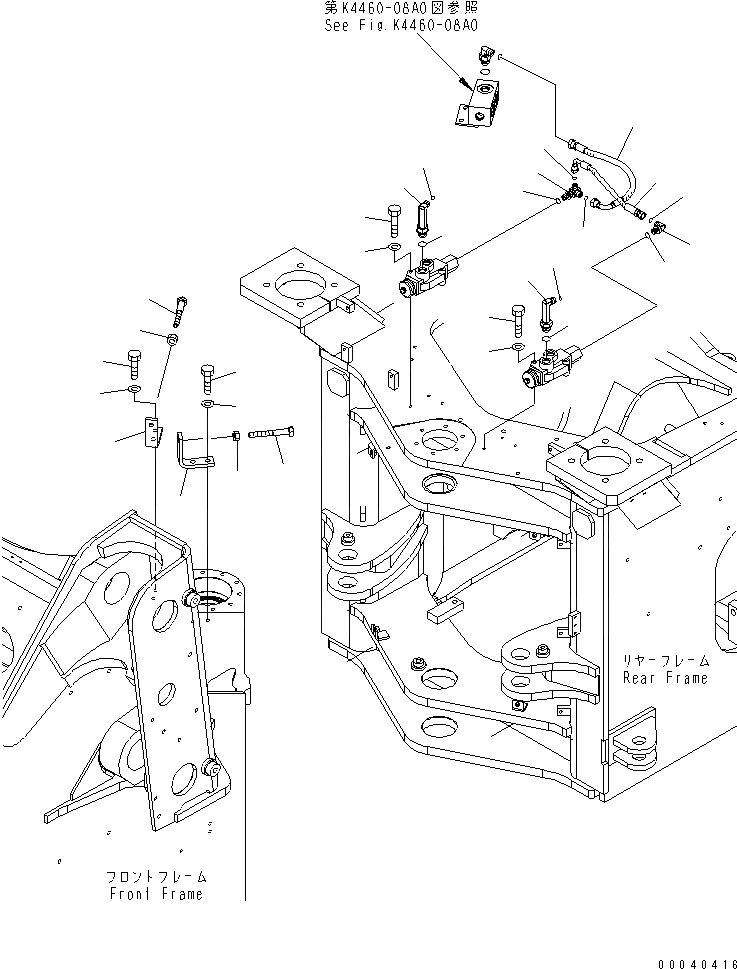 第K4460-08A0図参照
See Fig.K4460-08A0

リヤーフレーム
Rear Frame

フロントフレーム
Front Frame

00040416