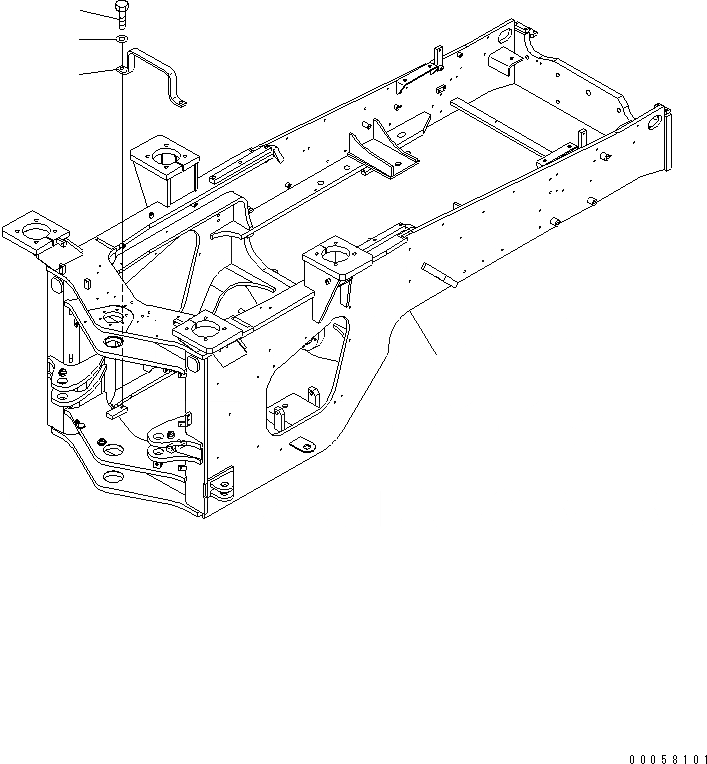 00058101