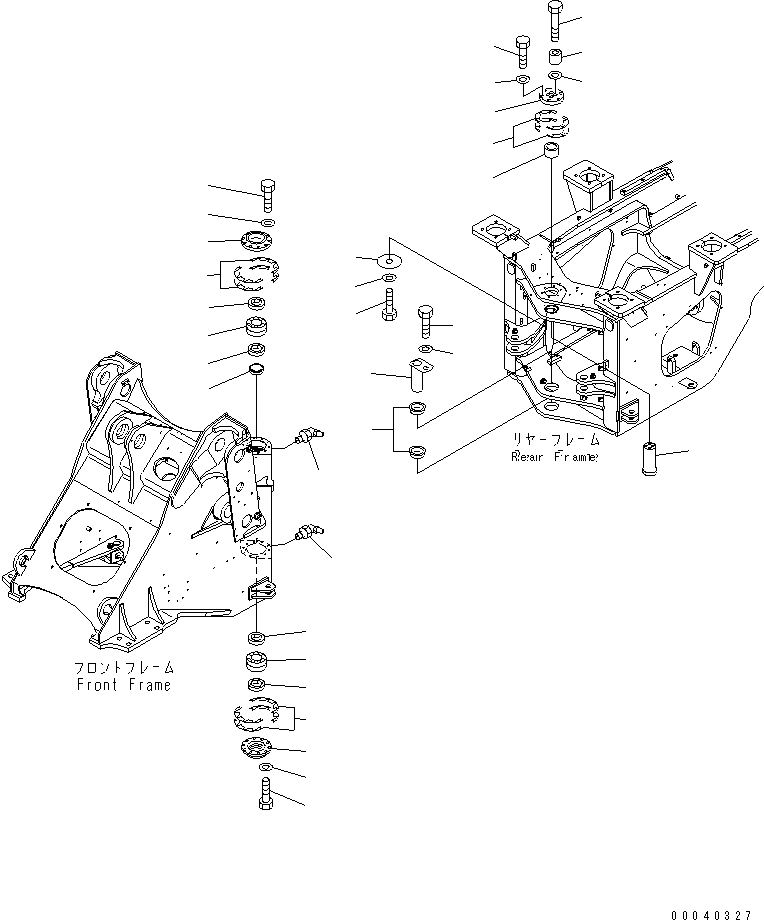 リヤーフレーム
Rear Frame

フロントフレーム
Front Frame

00040327