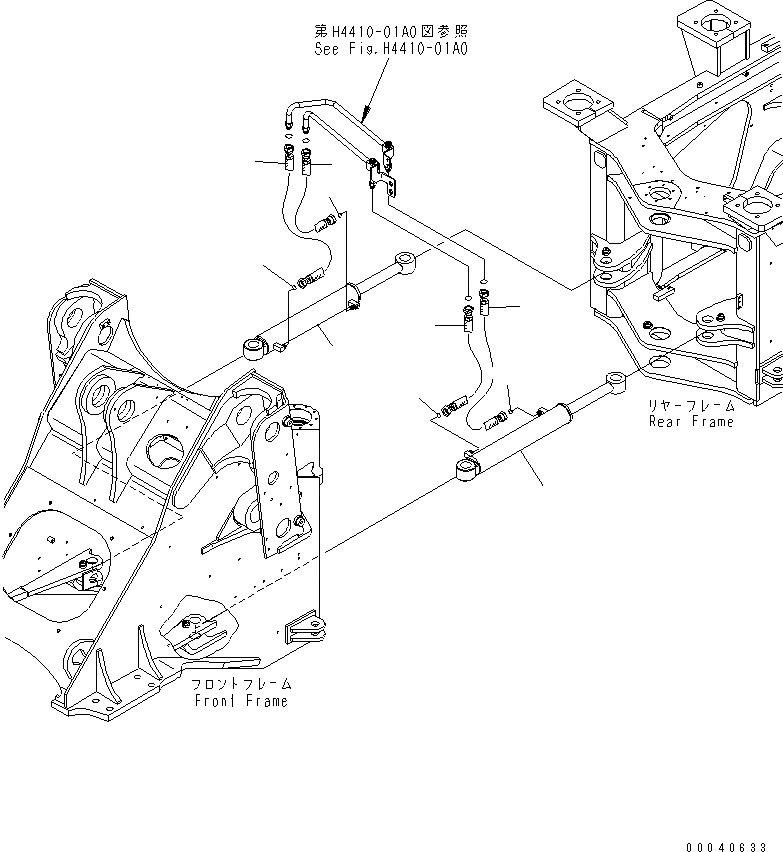 第H4410-01A0図参照
See Fig.H4410-01A0

リヤーフレーム
Rear Frame

フロントフレーム
Front Frame

00040633