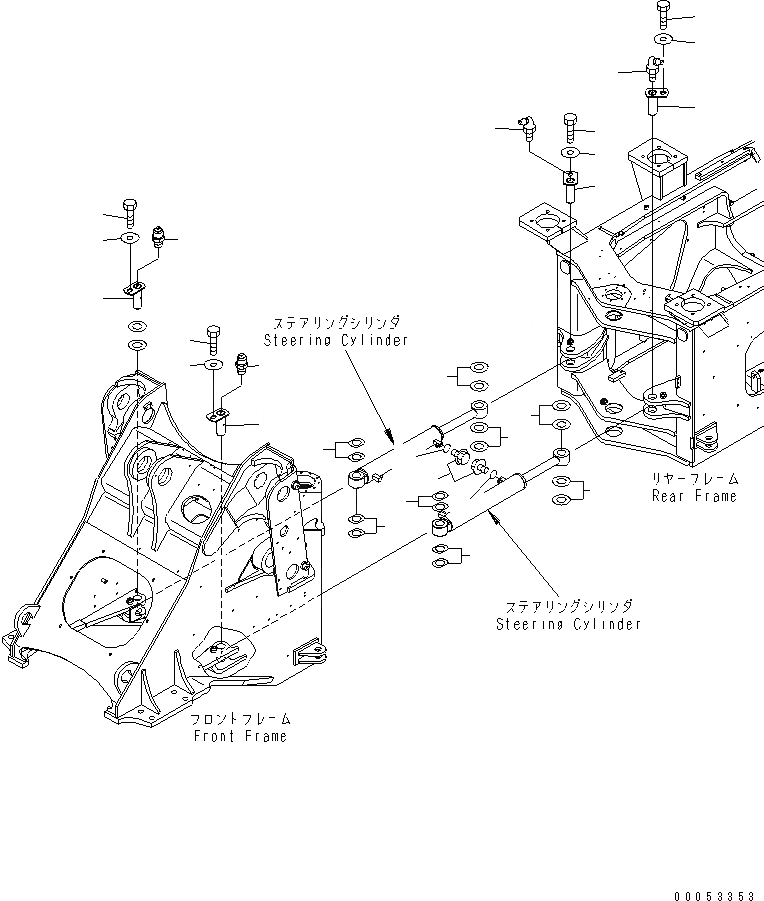 ステアリングシリンダ
Steering Cylinder

リヤーフレーム
Rear Frame

ステアリングシリンダ
Steering Cylinder

フロントフレーム
Front Frame

00053353