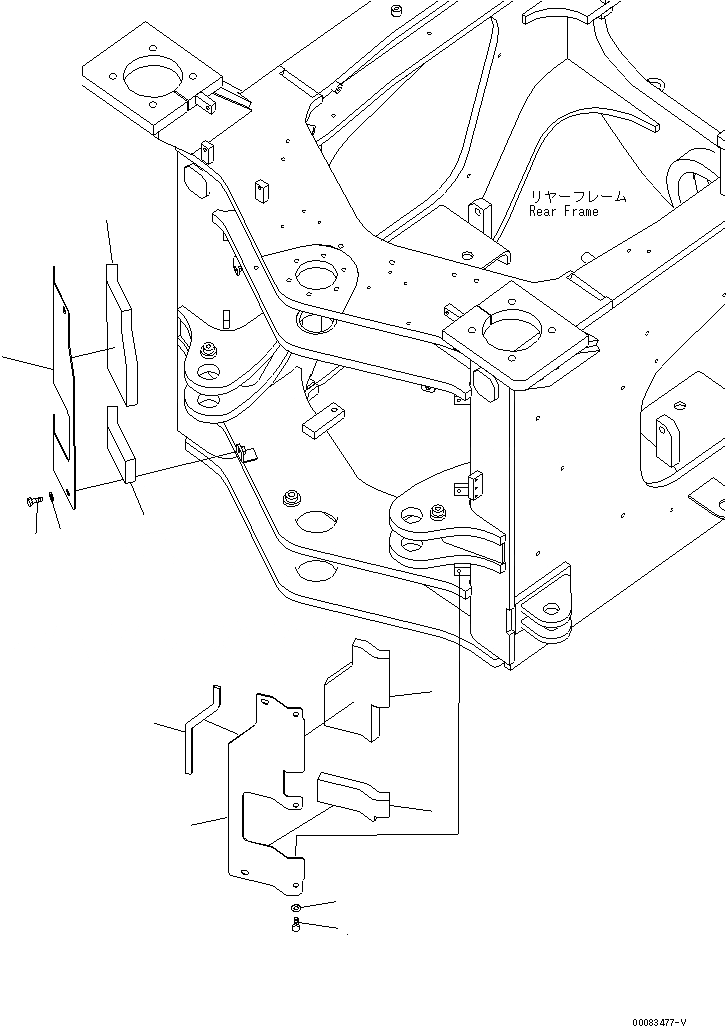 リヤーフレーム
Rear Frame

00083477-V