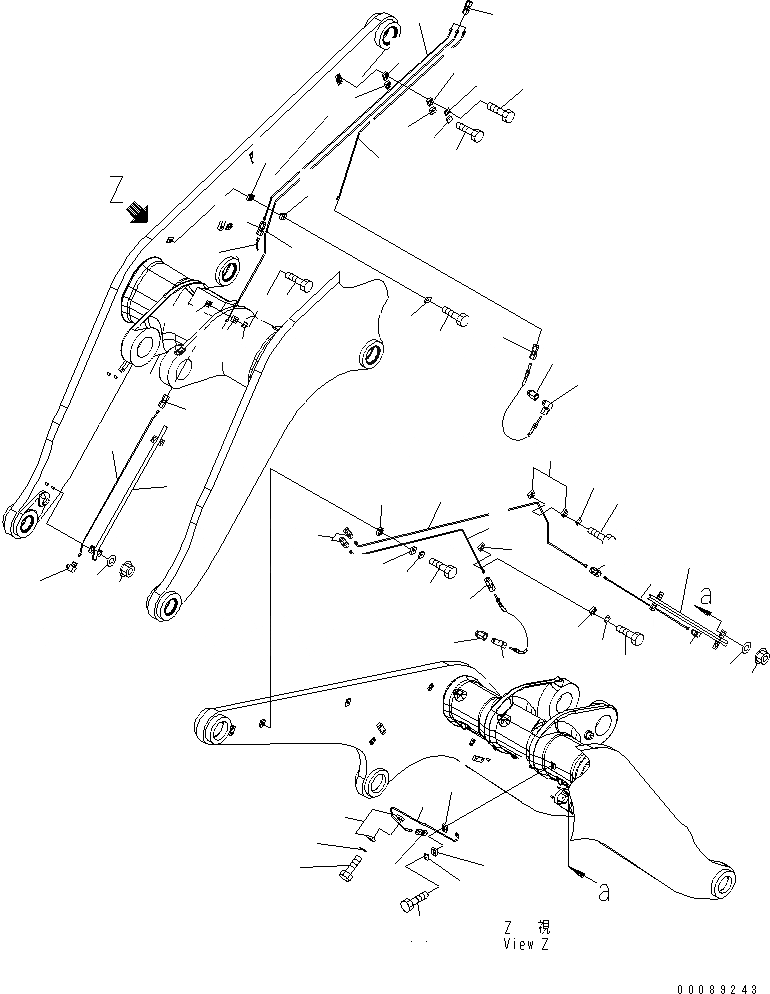 Z

a

a

Z 視
View Z

00089243