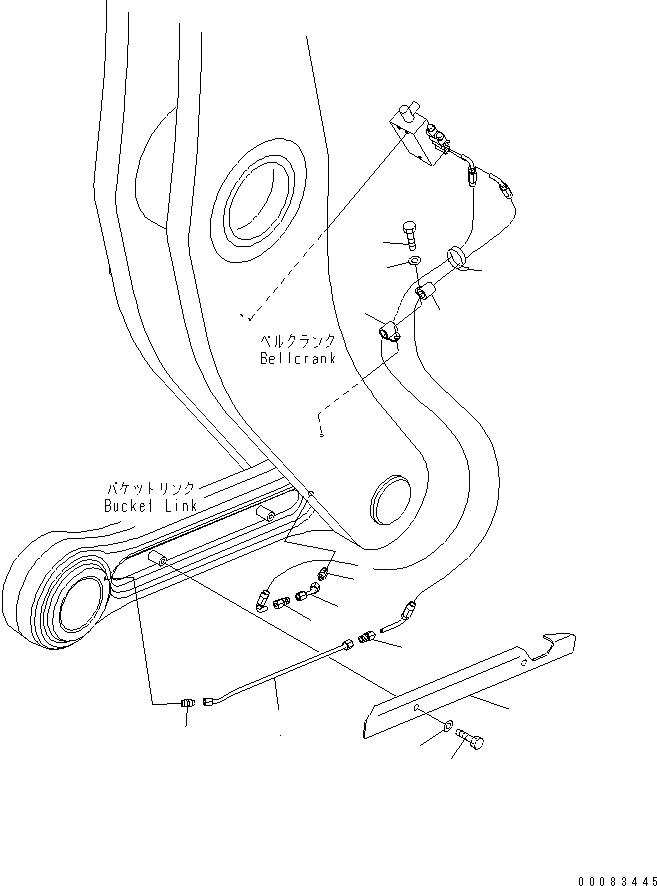 ベルクランク
Bellcrank

バケットリンク
Bucket Link

00083445