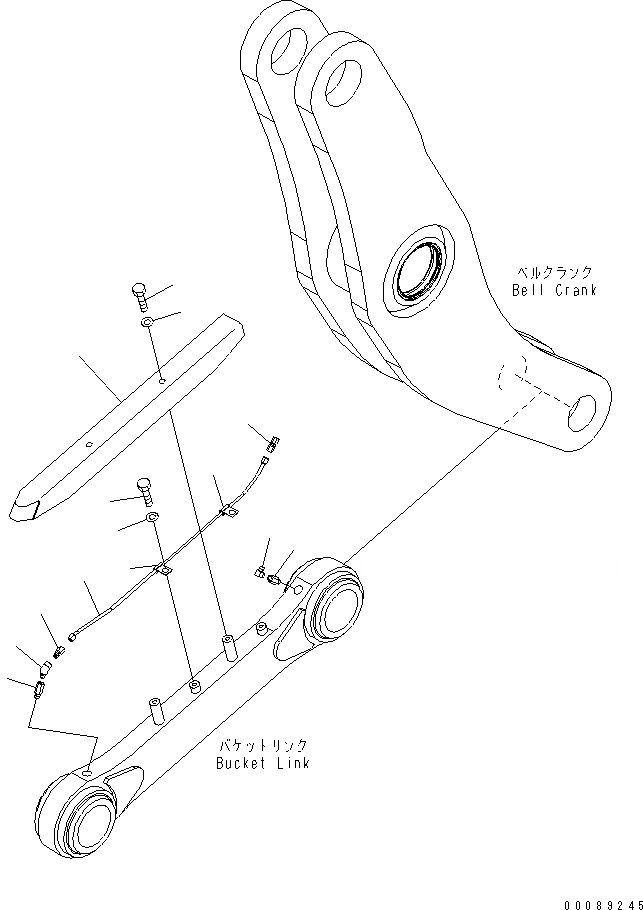 ベルクランク
Bell Crank

バケットリンク
Bucket Link

00089245