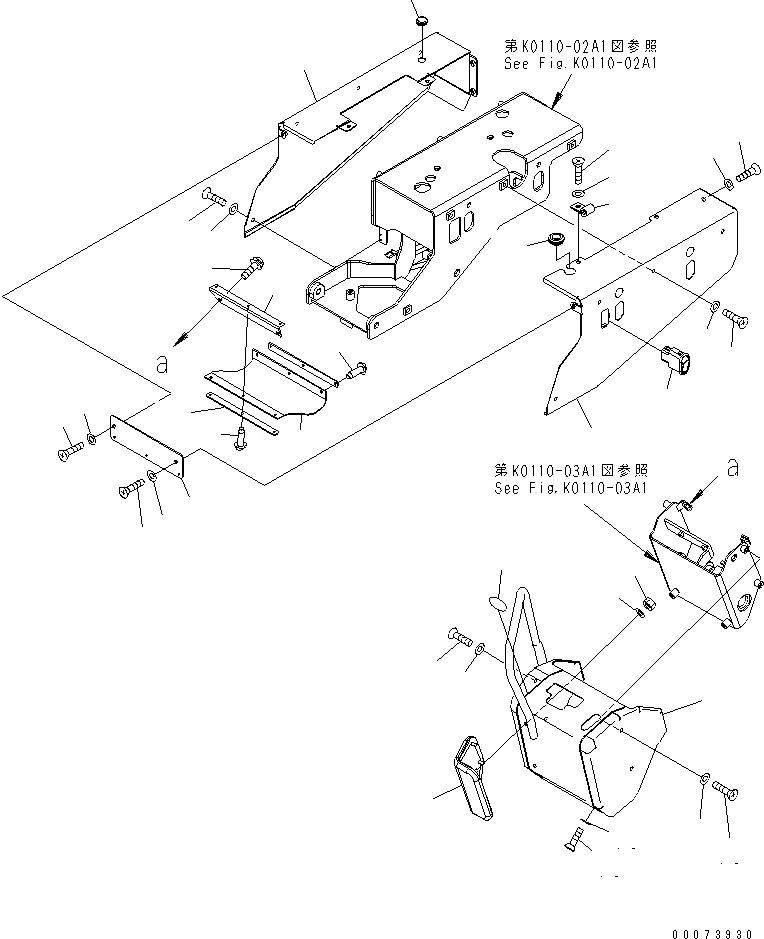 第K0110-02A1図参照
See Fig.K0110-02A1

a

第K0110-03A1図参照
See Fig.K0110-03A1

a

00073930