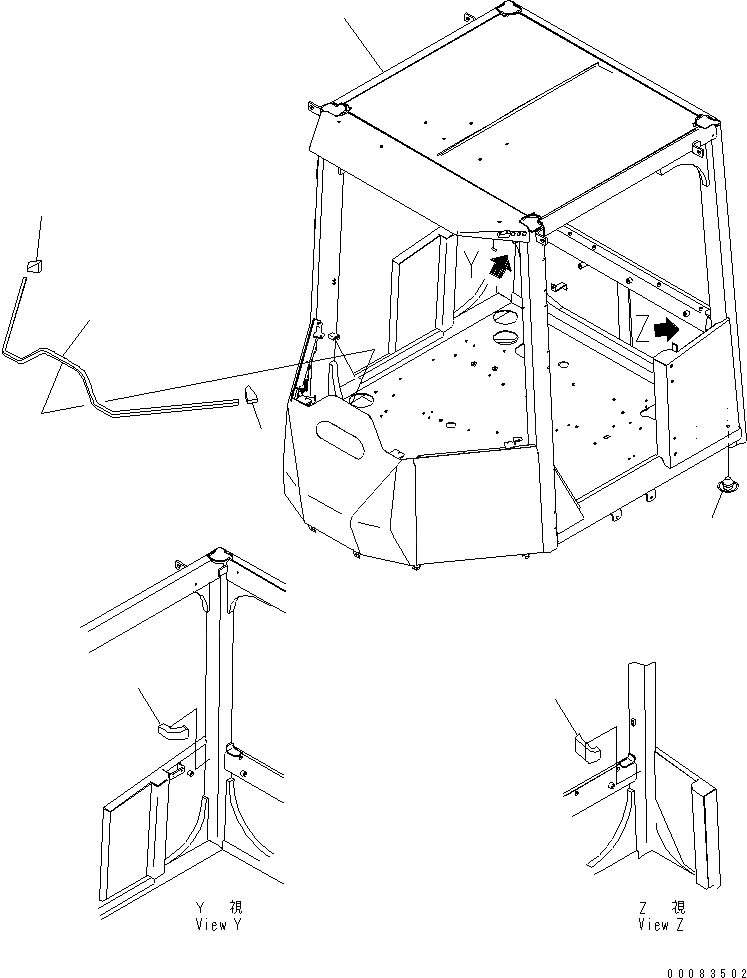 Y
Z

Y 視
View Y

Z 視
View Z

00083502