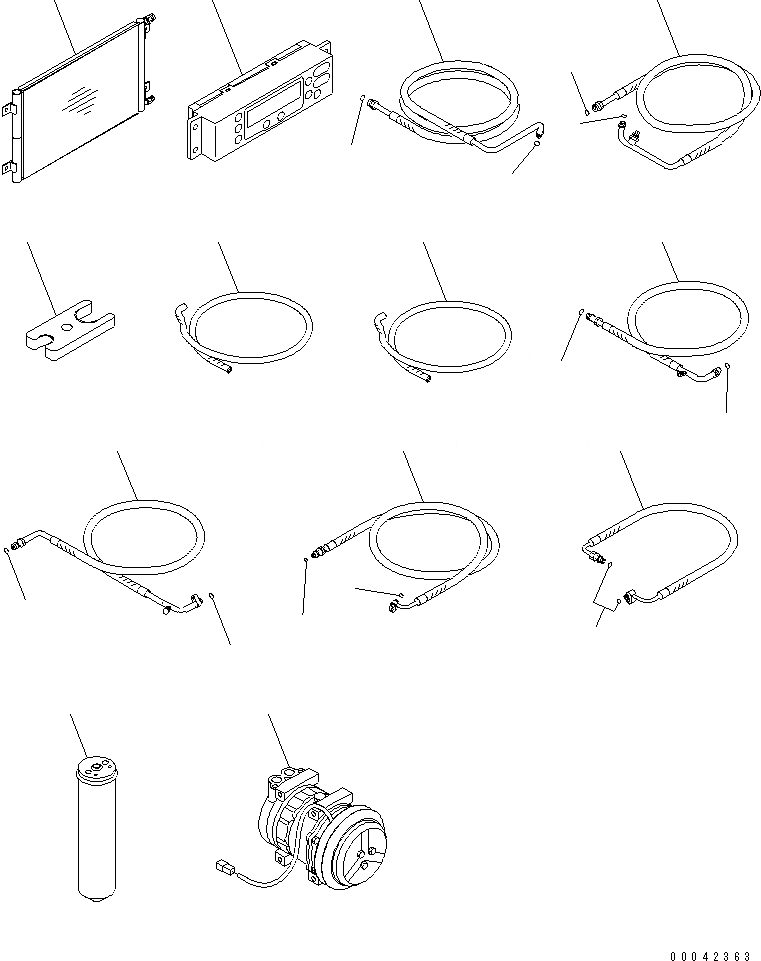 00042363