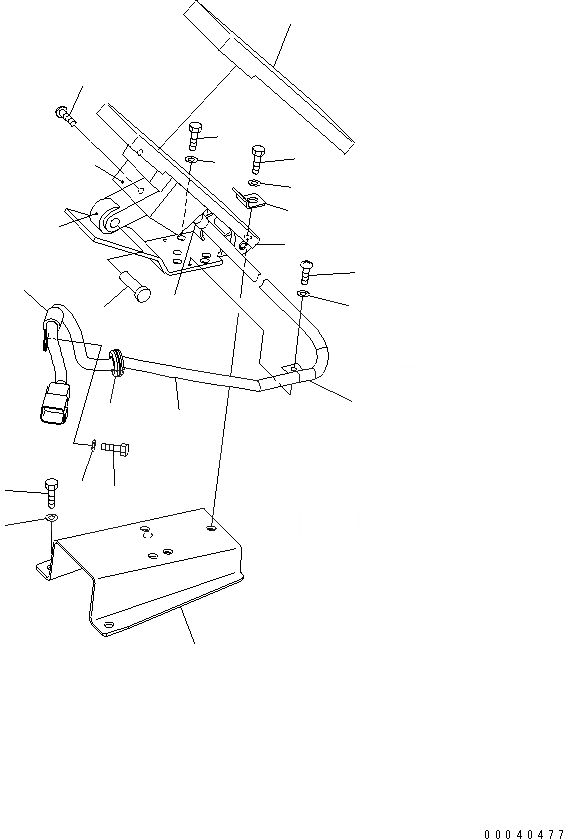 00040477