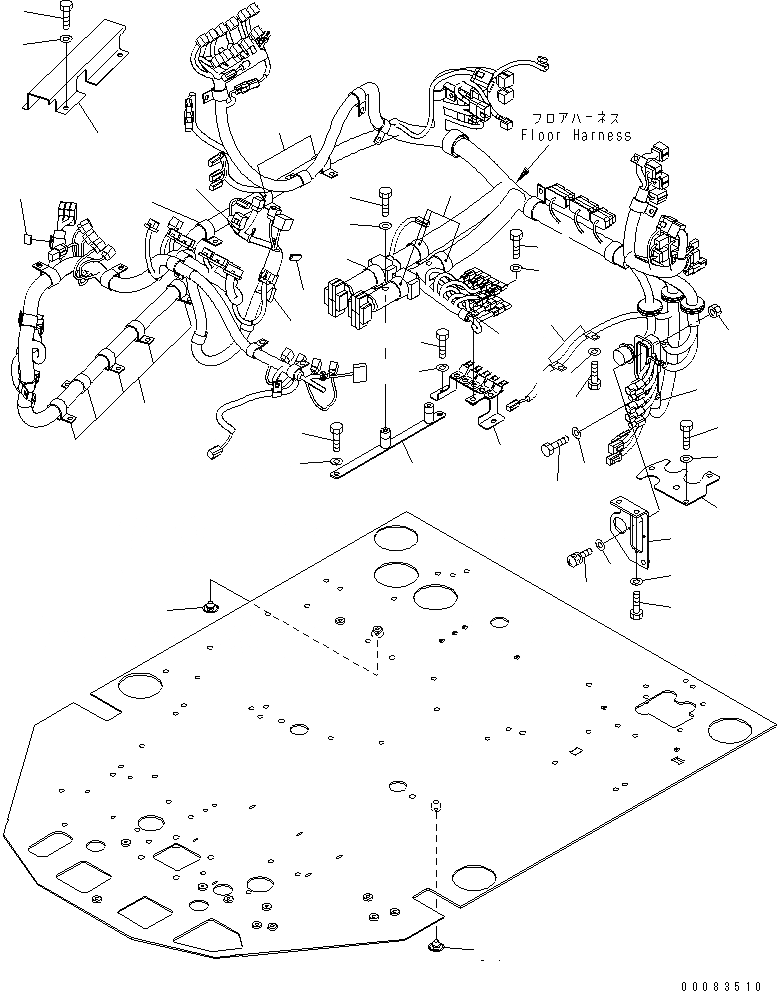 フロアハーネス
Floor Harness

00083510