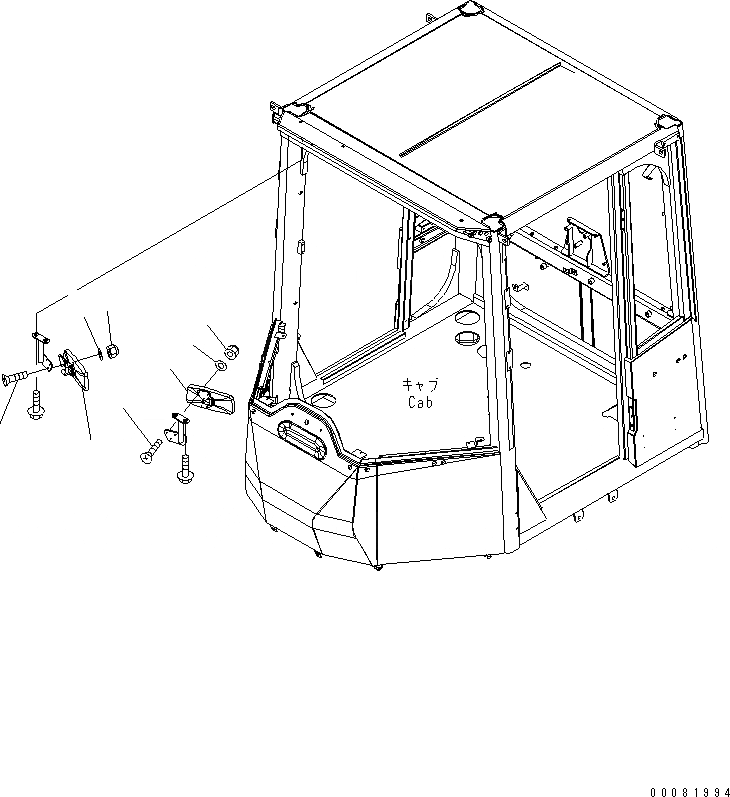 キャブ
Cab

00081994