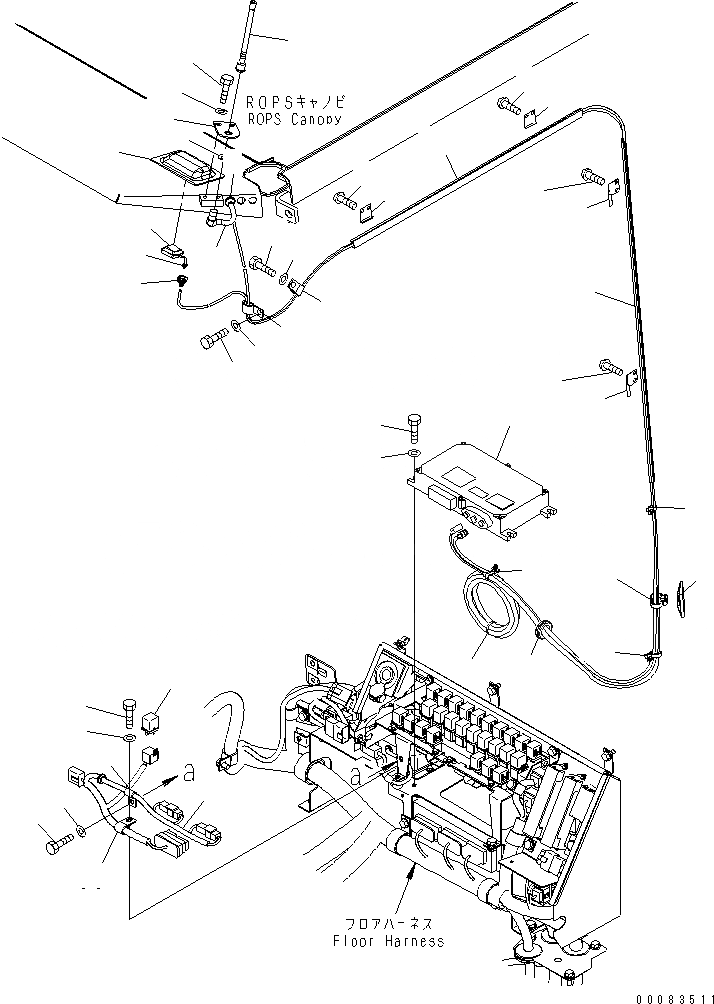 ROPSキャノピ
ROPS Canopy

a

a

フロアハーネス
Floor Harness

00083511