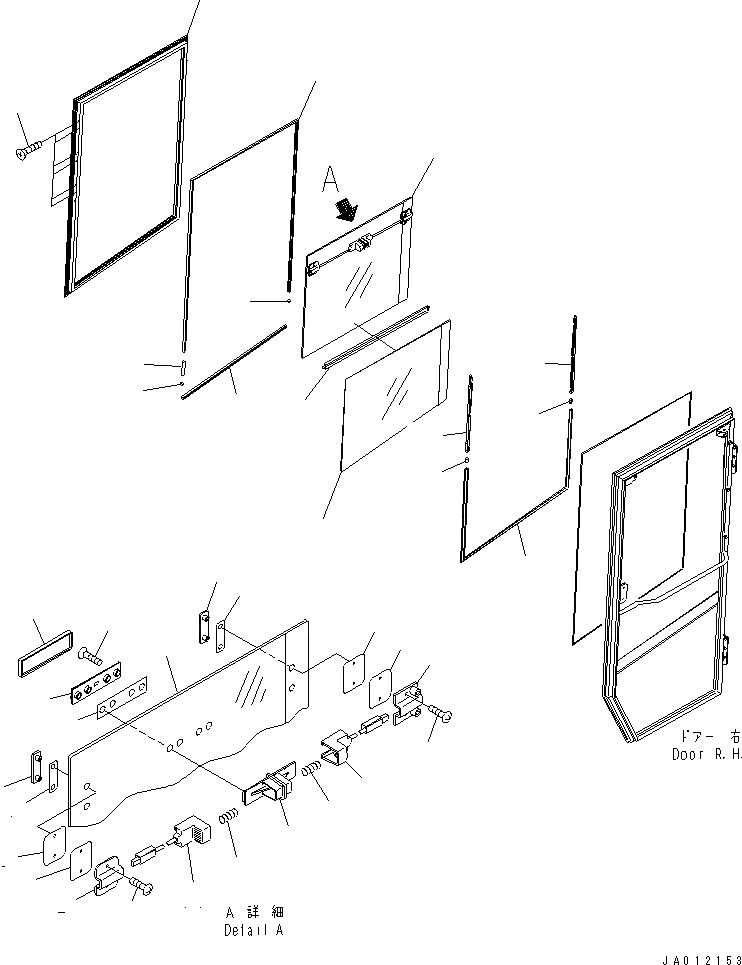 A

ドアー 右
Door R.H.

A 詳細
Detail A

JA012153