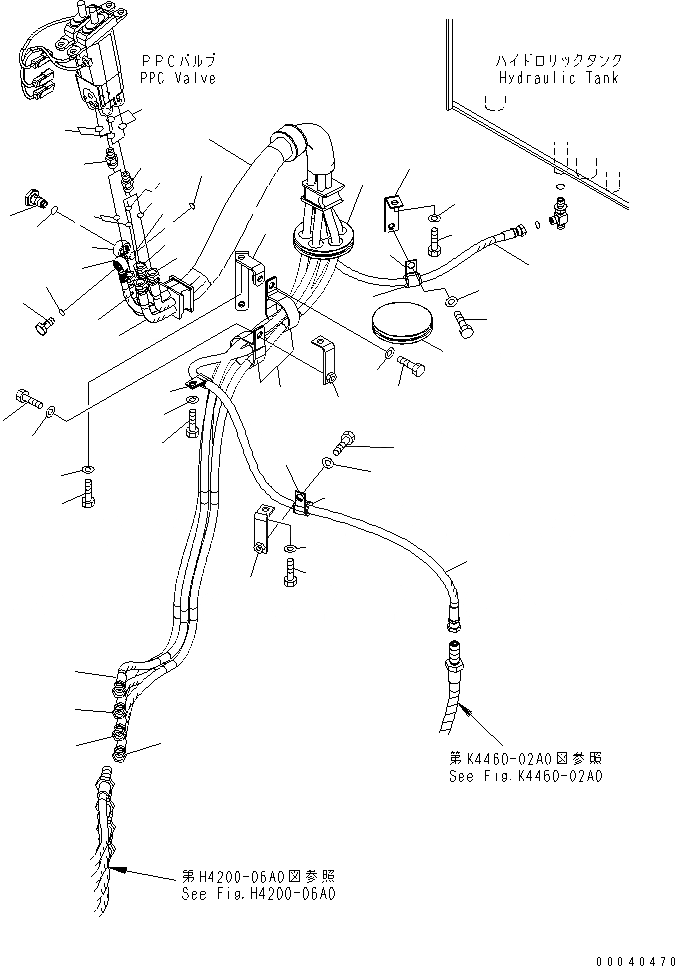 PPCバルブ
PPC Valve

ハイドロリックタンク
Hydraulic Tank

第K4460-02A0図参照
See Fig.K4460-02A0

第H4200-06A0図参照
See Fig.H4200-06A0

00040470