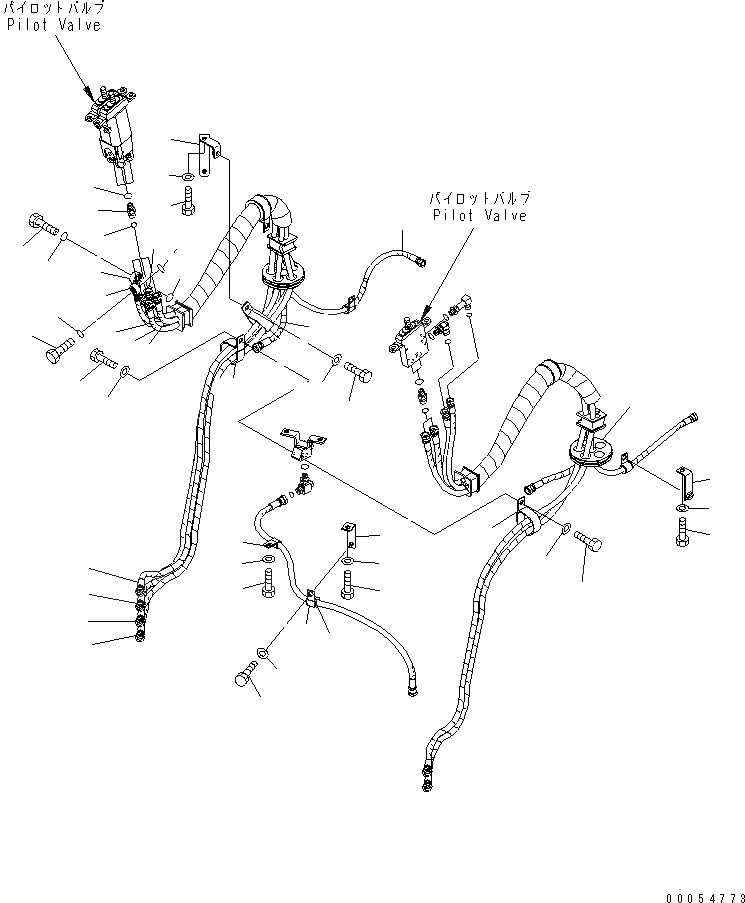 パイロットバルブ
Pilot Valve

パイロットバルブ
Pilot Valve

00054773