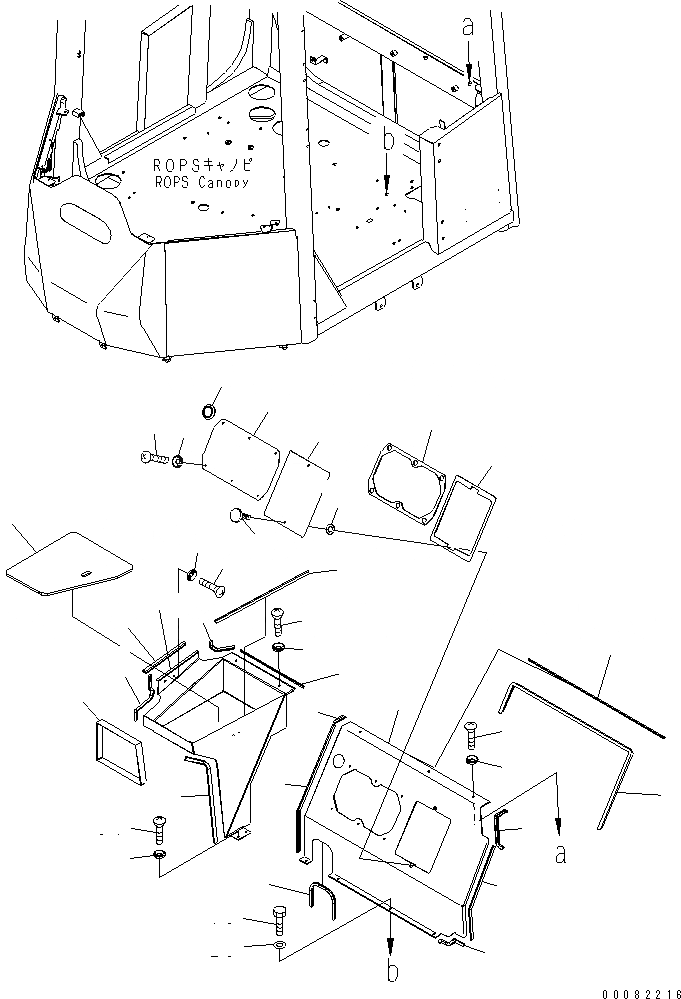 a

b

ROPSキャノピ
ROPS Canopy

a

b

00082216