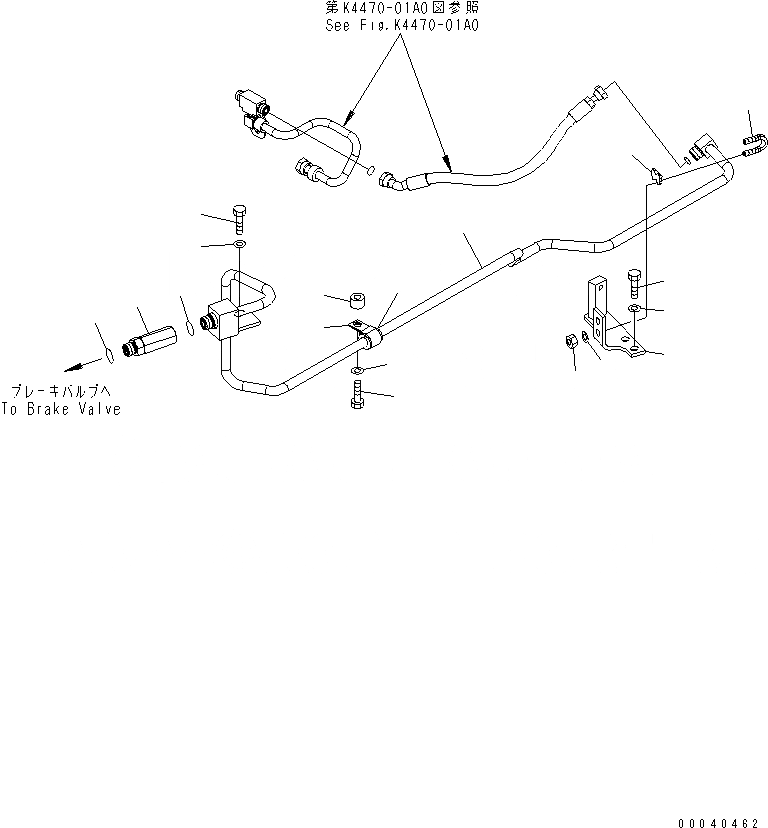 第K4470-01A0図参照
See Fig.K4470-01A0

ブレーキバルブへ
To Brake Valve

00040462