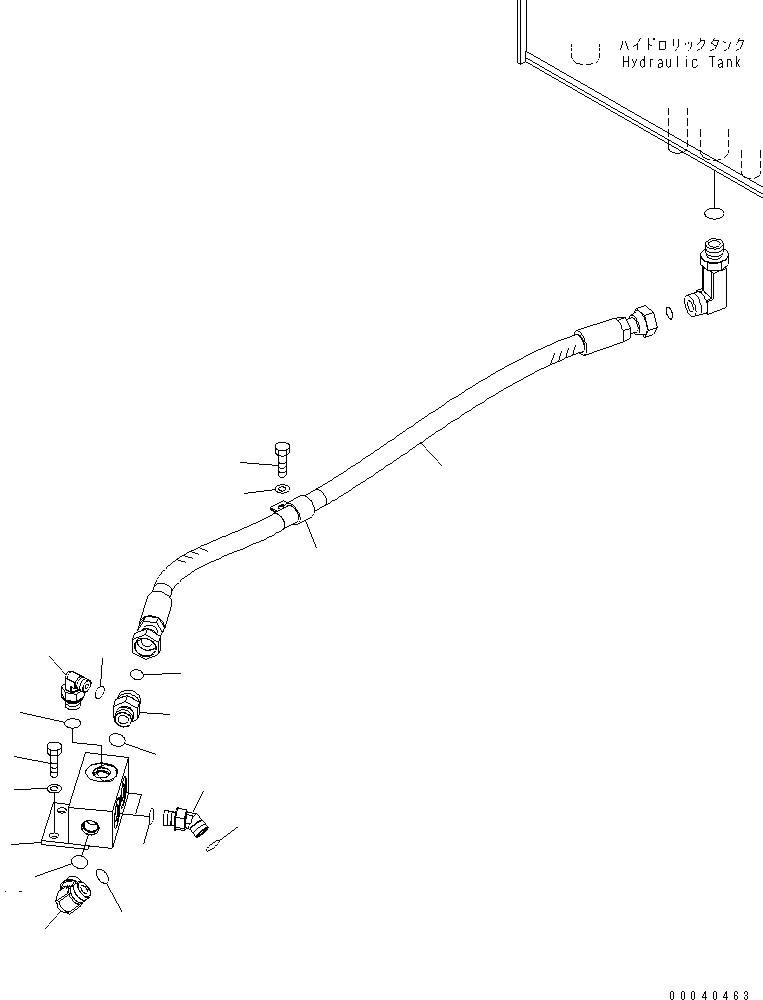 ハイドロリックタンク
Hydraulic Tank

00040463