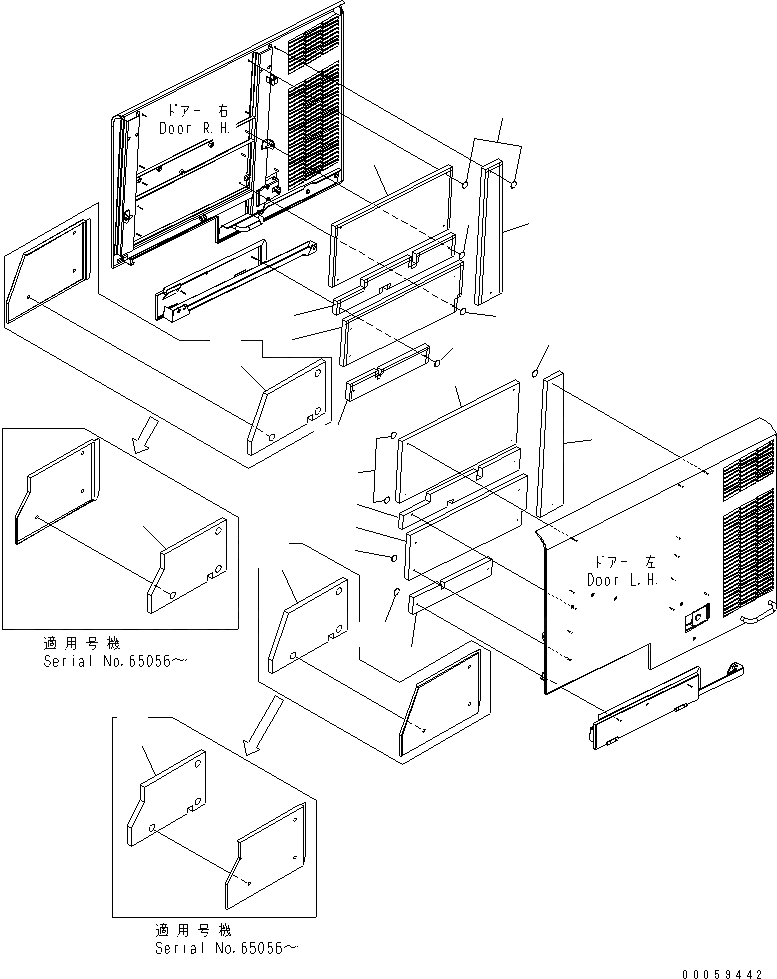 ドアー 右
Door R.H.

ドアー 左
Door L.H.

適用号機
Serial No.65056~

適用号機
Serial No.65056~

00059442