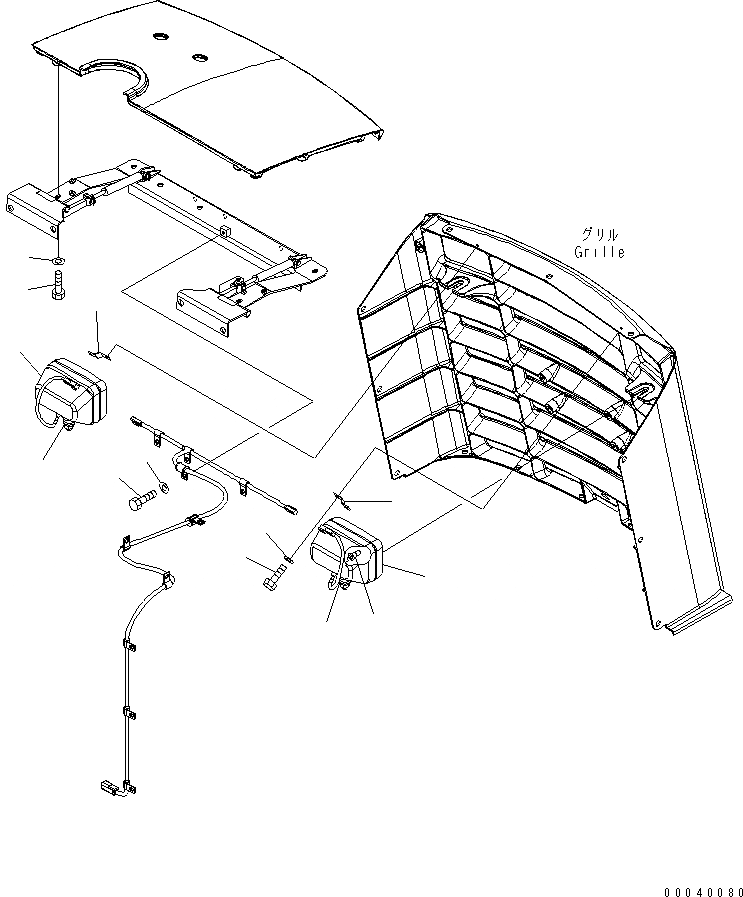 グリル
Grille

00040080