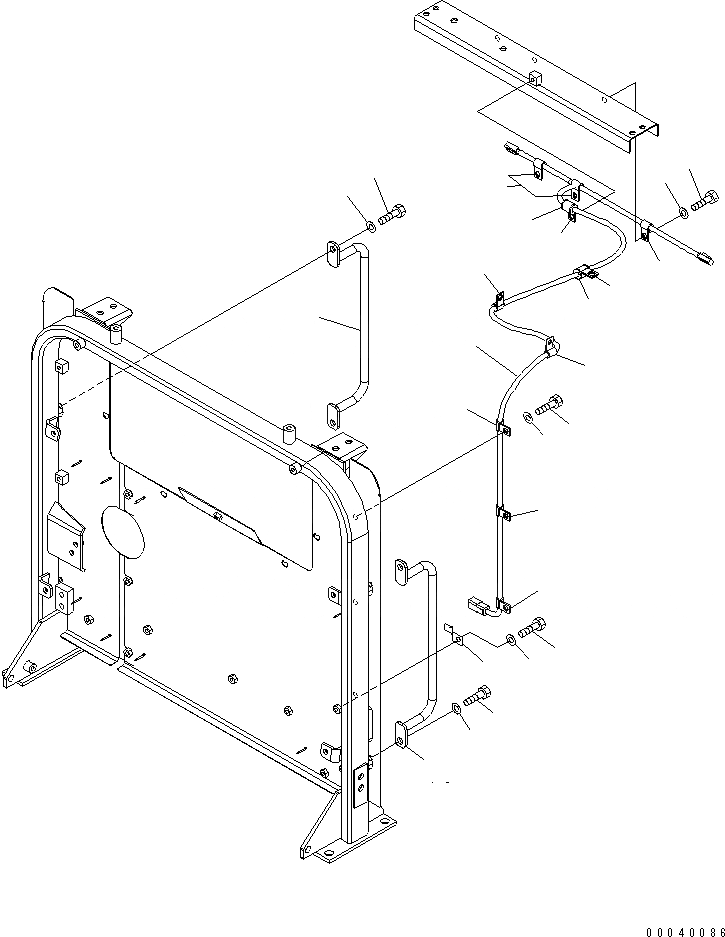 00040086