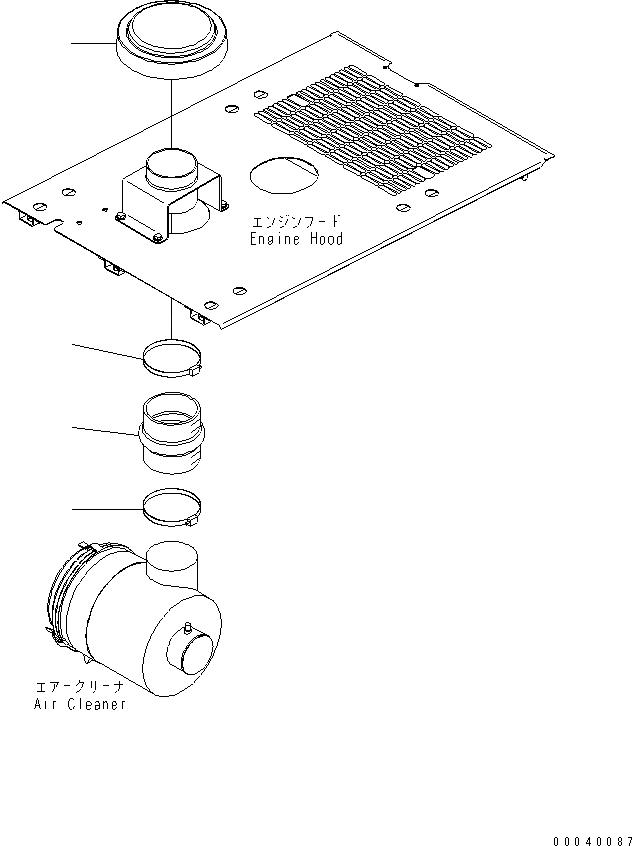 エンジンフード
Engine Hood

エアークリーナ
Air Cleaner

00040087