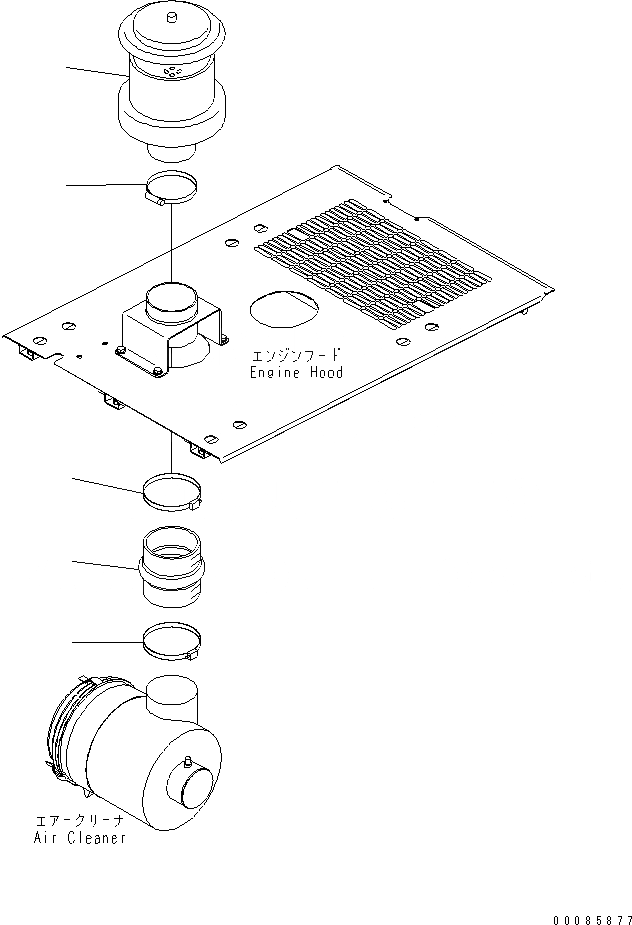 エンジンフード
Engine Hood

エアークリーナ
Air Cleaner

00085877